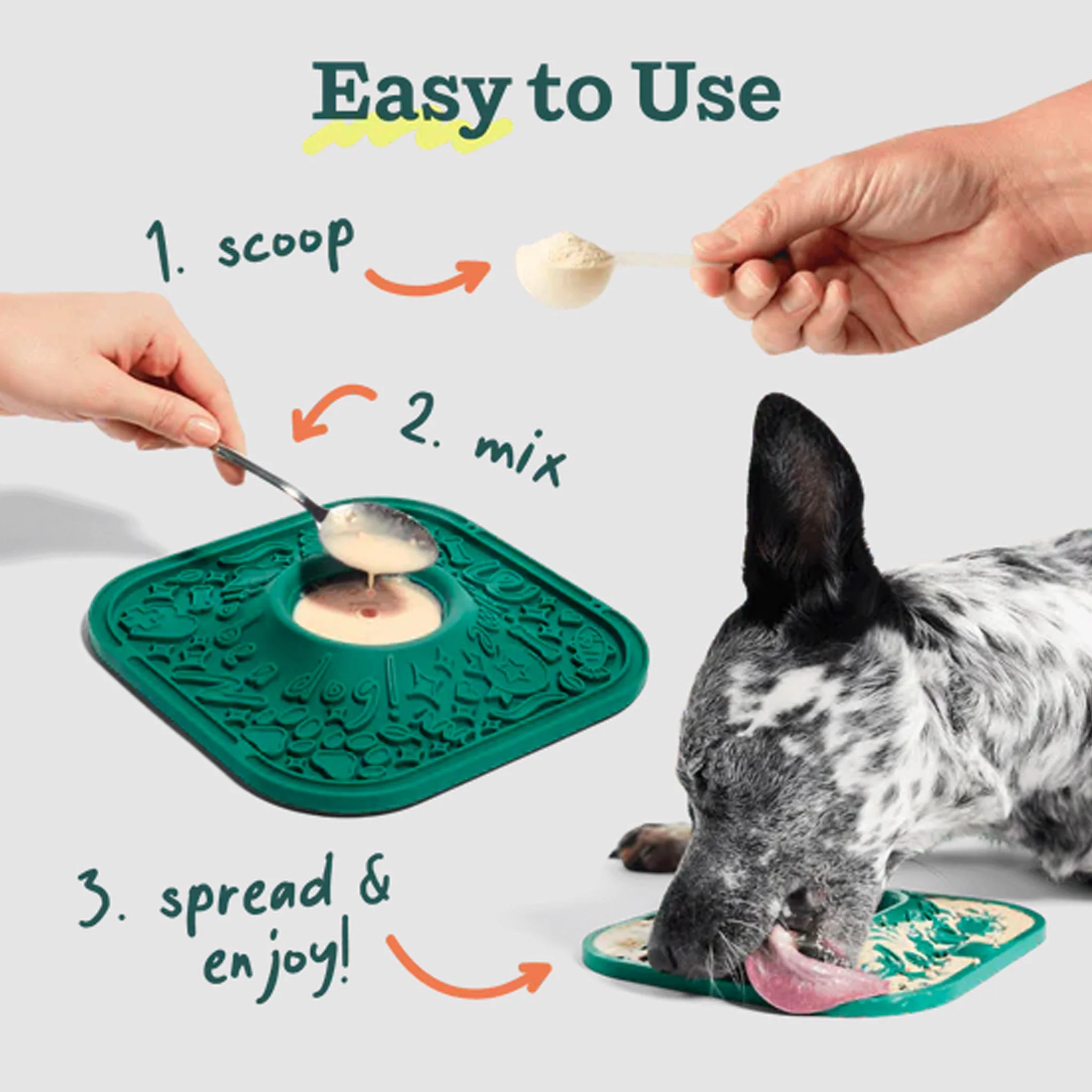 Easy to Use

1. scoop

2. mix

dog!

3. spread & enjoy!